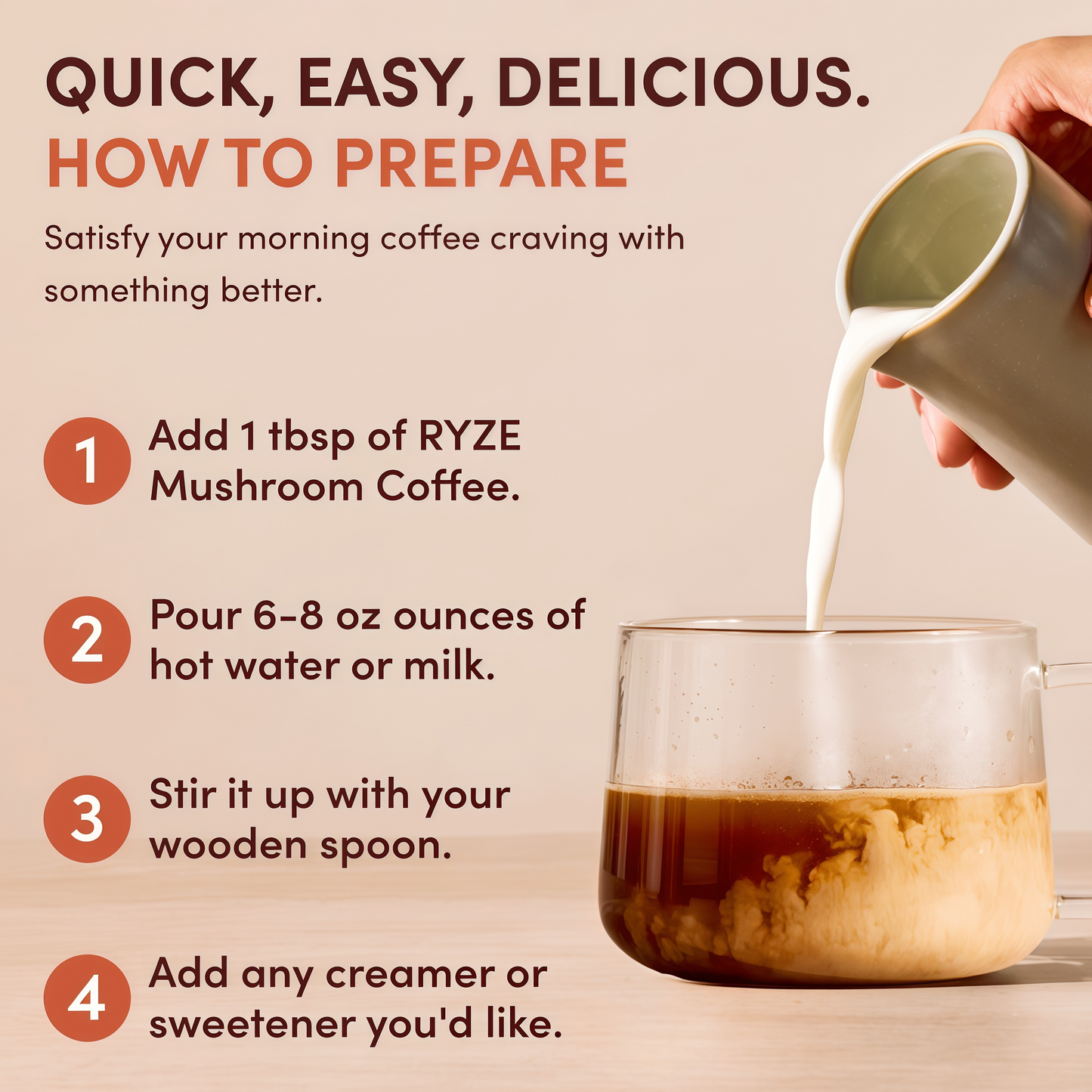 QUICK, EASY, DELICIOUS.
HOW TO PREPARE

Satisfy your morning coffee craving with something better.

1 Add 1 tbsp of RYZE Mushroom Coffee.

2 Pour 6-8 oz ounces of hot water or milk.

3 Stir it up with your wooden spoon.

4 Add any creamer or sweetener you'd like.